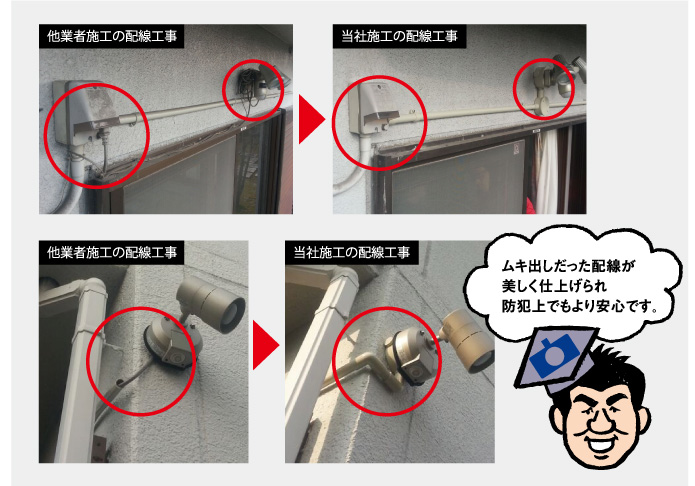 他業者施工の配線工事

当社施工の配線工事

他業者施工の配線工事

当社施工の配線工事

ムキ出しだった配線が
美しく仕上げられ
防犯上でもより安心です。